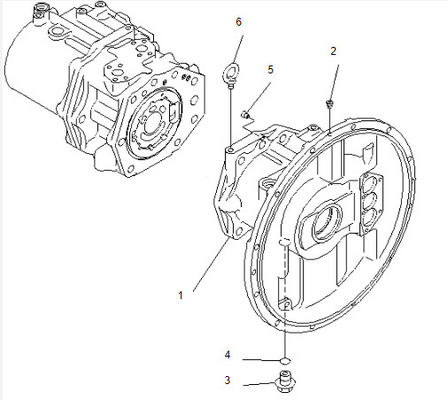 6
2
5
1
4
3